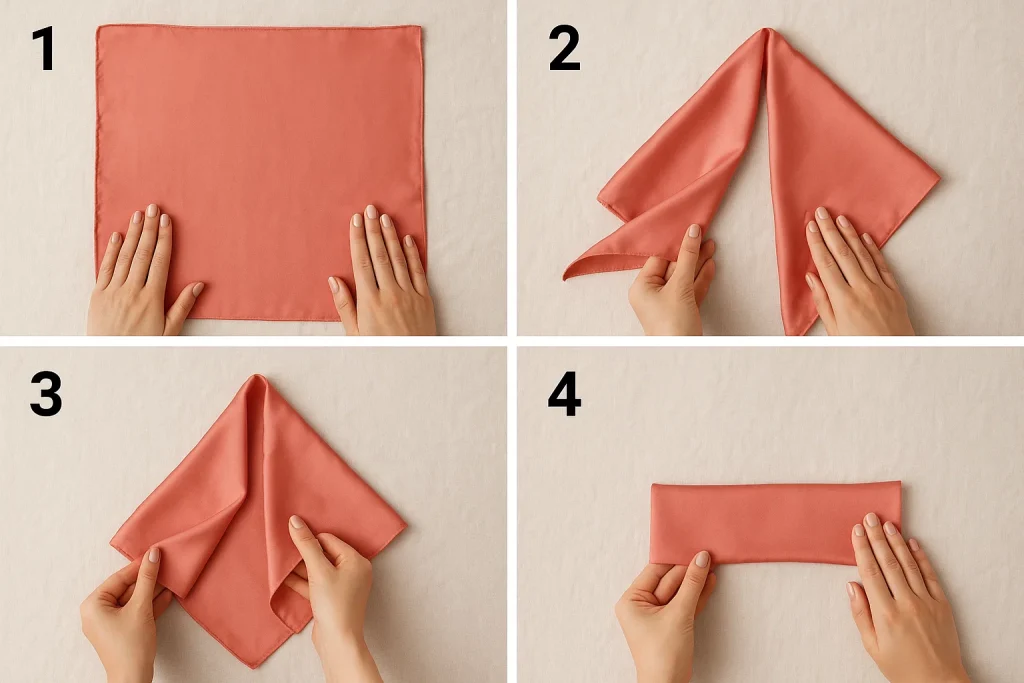 1

2

3

4