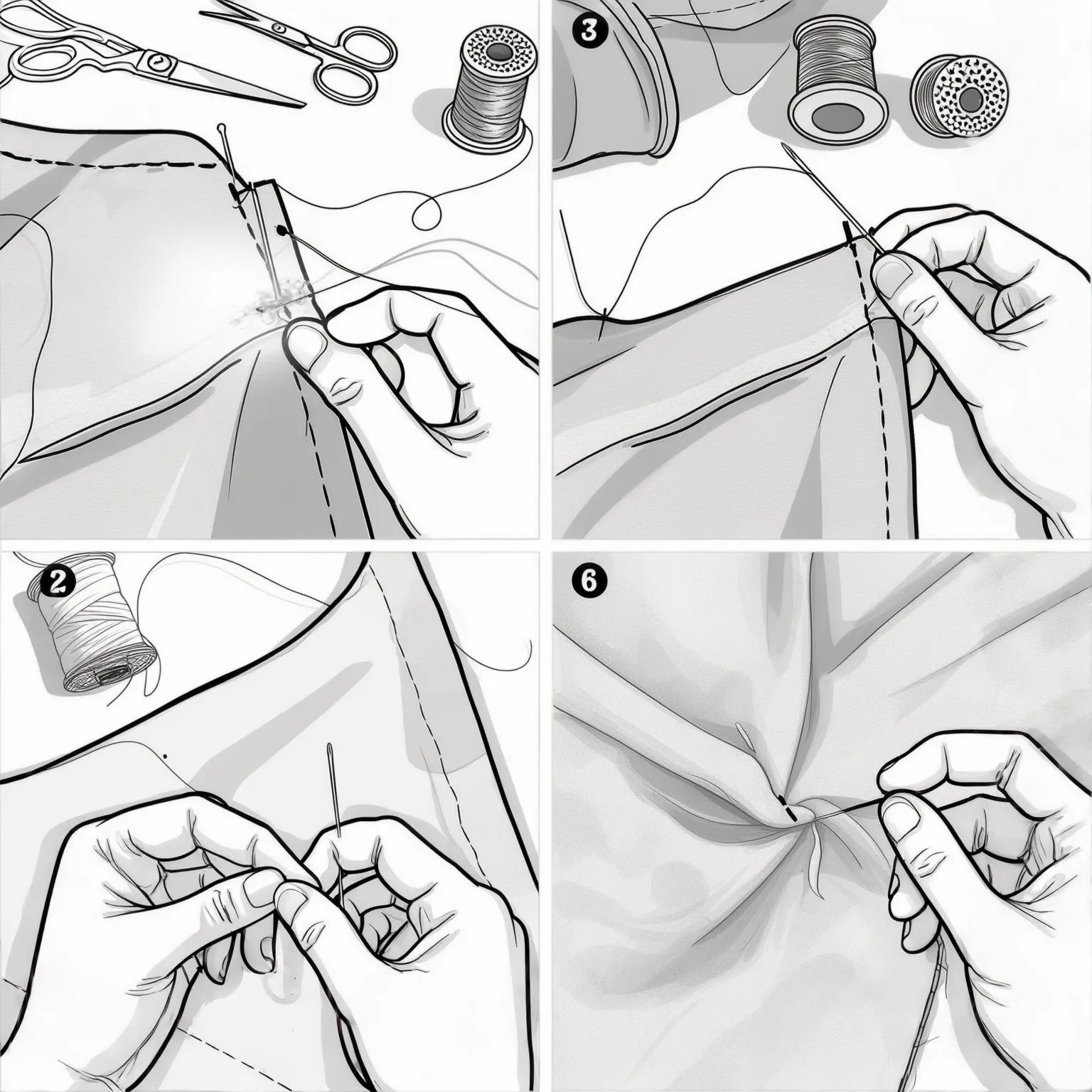 3

2

6